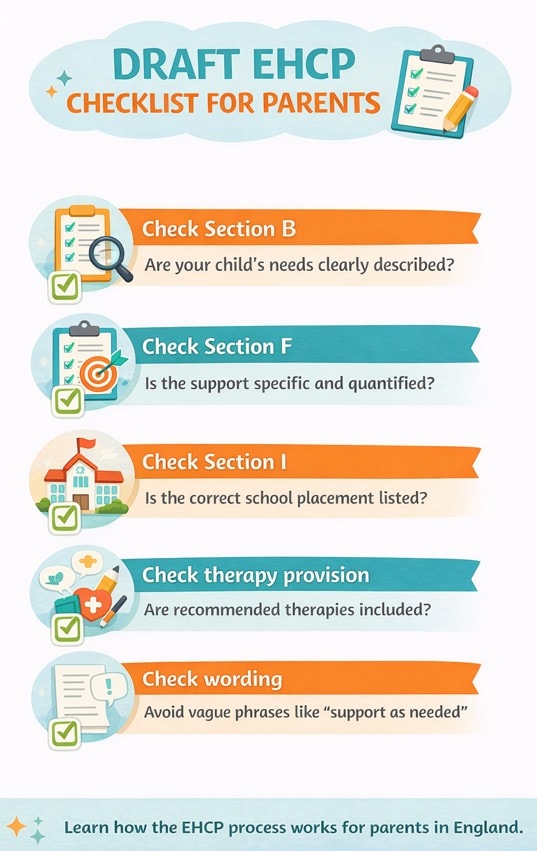 DRAFT EHCP
CHECKLIST FOR PARENTS

Check Section B
Are your child's needs clearly described?

Check Section F
Is the support specific and quantified?

Check Section I
Is the correct school placement listed?

Check therapy provision
Are recommended therapies included?

Check wording
Avoid vague phrases like "support as needed"

Learn how the EHCP process works for parents in England.