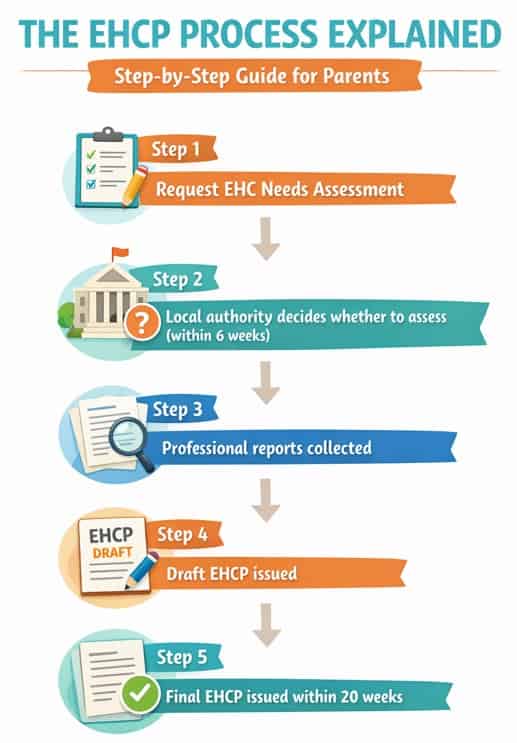 THE EHCP PROCESS EXPLAINED

Step-by-Step Guide for Parents

Step 1

Request EHC Needs Assessment

Step 2

?

Local authority decides whether to assess (within 6 weeks)

Step 3

Professional reports collected

EHCP
DRAFT

Step 4

Draft EHCP issued

Step 5

Final EHCP issued within 20 weeks