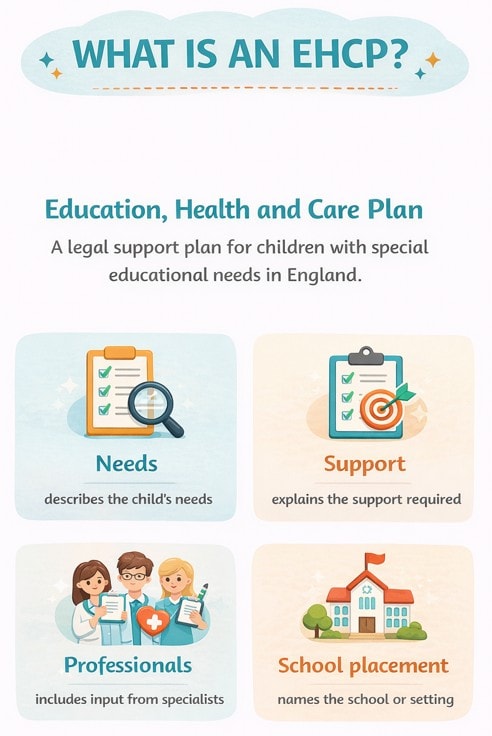 WHAT IS AN EHCP?

Education, Health and Care Plan

A legal support plan for children with special educational needs in England.

Needs

describes the child's needs

Support

explains the support required

Professionals

includes input from specialists

School placement

names the school or setting